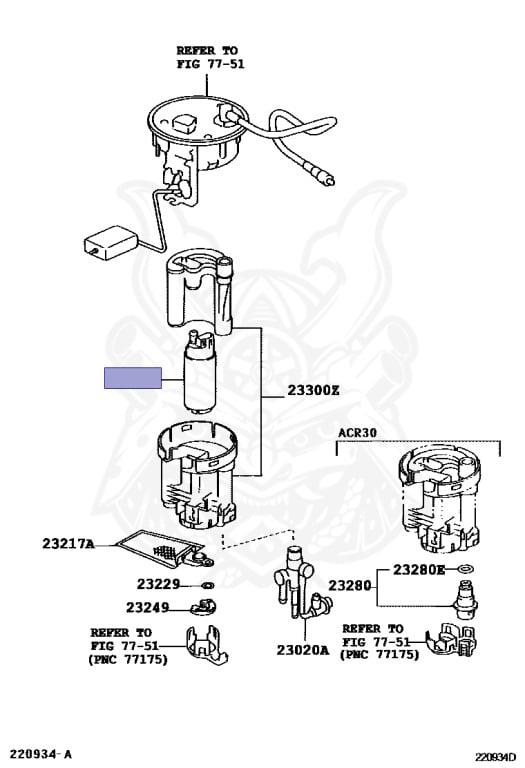 REFER TO
FIG 77-51

23300Z

ACR30

23217A

23229

23249

REFER TO
FIG 77-51
(PNC 77175)

23020A

23280E

23280

REFER TO
FIG 77-51
(PNC 77175)

220934-A

220934D