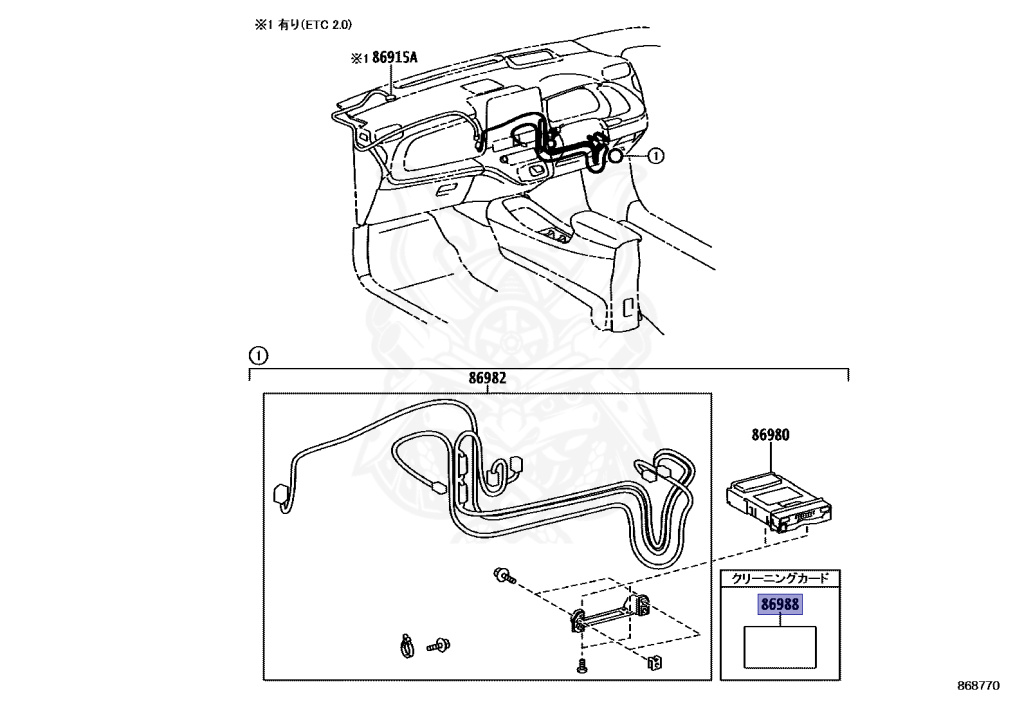 ※1 有り(ETC 2.0)

※1 86915A

①

①

86982

86980

クリーニングカード

86988

868770