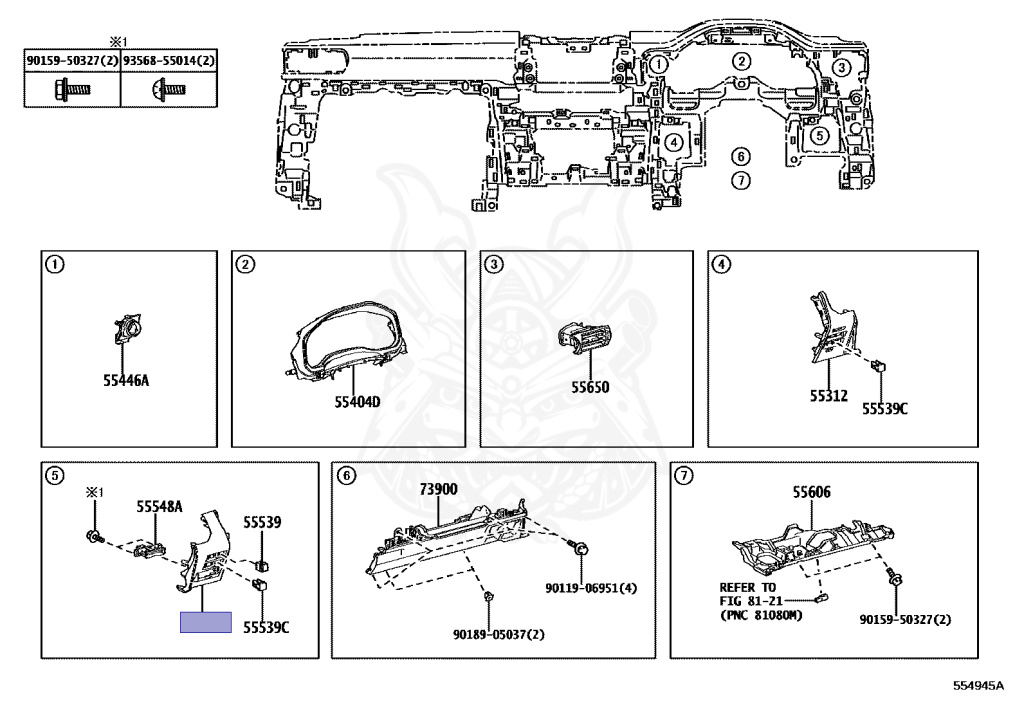 ※1

| 90159-50327(2) | 93568-55014(2) |
|---|---|
| | |

①
②
③
④
⑤
⑥
⑦

①
55446A

②
55404D

③
55650

④
55312
55539C

⑤
※1
55548A
55539
55539C

⑥
73900
90119-06951(4)
90189-05037(2)

⑦
55606
REFER TO FIG 81-21 (PNC 81080M)
90159-50327(2)

554945A