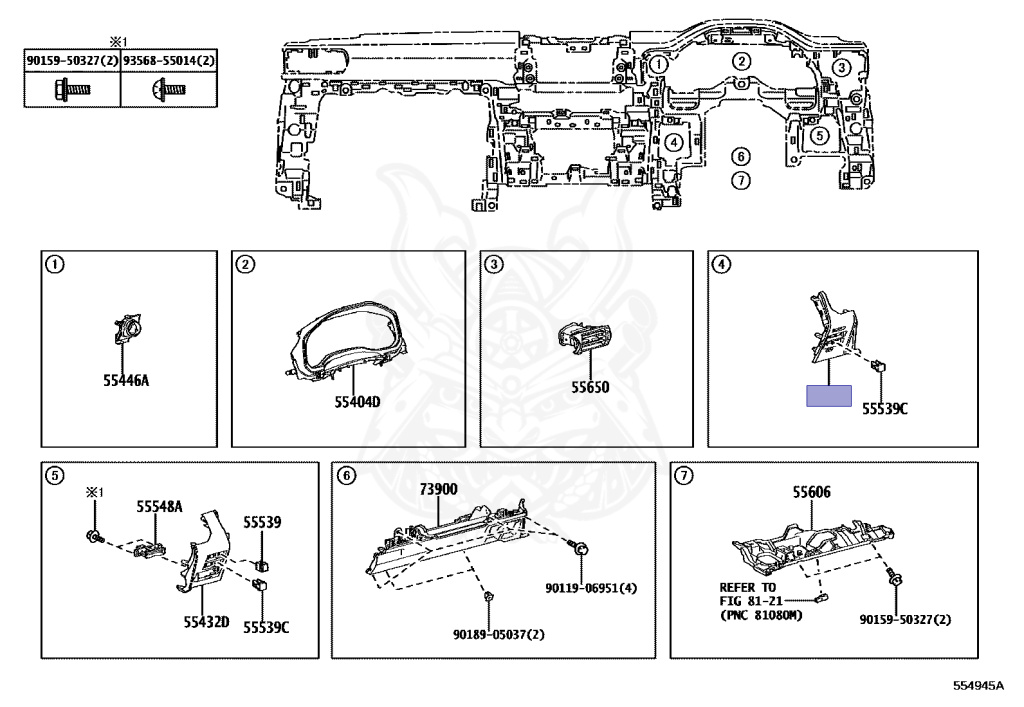 ※1

| 90159-50327(2) | 93568-55014(2) |
|---|---|
| | |

1 2 3 4 5 6 7

1
55446A

2
55404D

3
55650

4
55539C

5
※1
55548A
55539
55432D
55539C

6
73900
90119-06951(4)
90189-05037(2)

7
55606
REFER TO FIG 81-21 (PNC 81080M)
90159-50327(2)

554945A