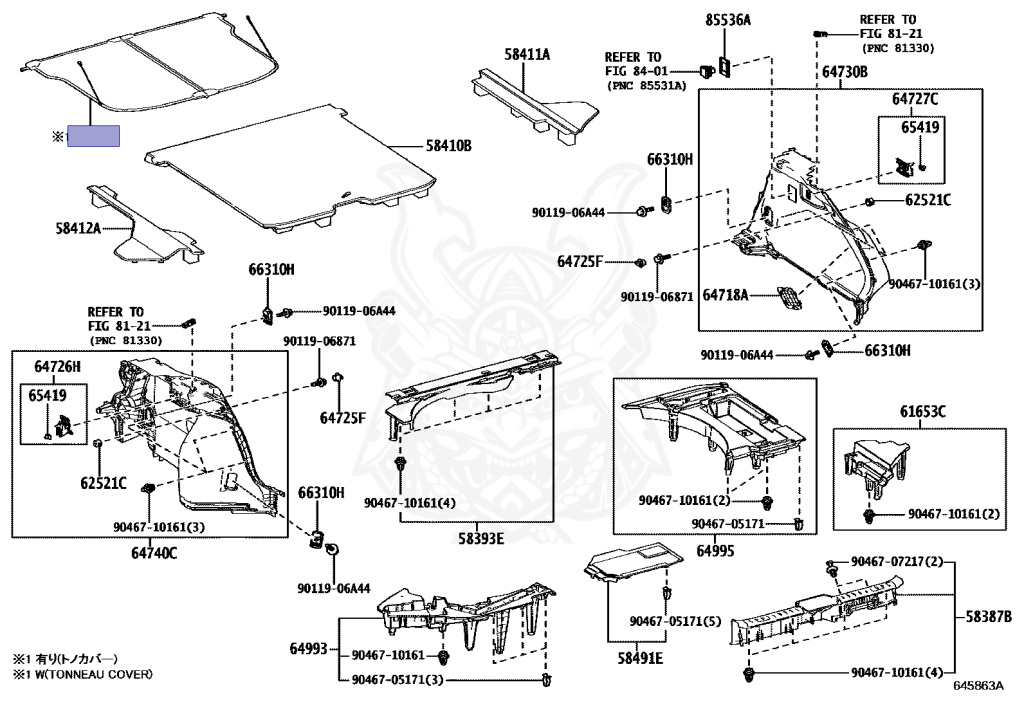 ※

58411A

58410B

58412A

85536A

REFER TO FIG 84-01 (PNC 85531A)

REFER TO FIG 81-21 (PNC 81330)

64730B

64727C

65419

66310H

90119-06A44

62521C

64725F

90119-06871

64718A

90467-10161(3)

90119-06A44

66310H

66310H

90119-06A44

REFER TO FIG 81-21 (PNC 81330)

90119-06871

64726H

65419

64725F

62521C

90467-10161(3)

64740C

66310H

90119-06A44

90467-10161(4)

58393E

90467-10161(2)

90467-05171

64995

61653C

90467-10161(2)

64993

90467-10161

90467-05171(3)

90467-05171(5)

58491E

90467-07217(2)

58387B

90467-10161(4)

※1 有り(トノカバー)
※1 W(TONNEAU COVER)

645863A