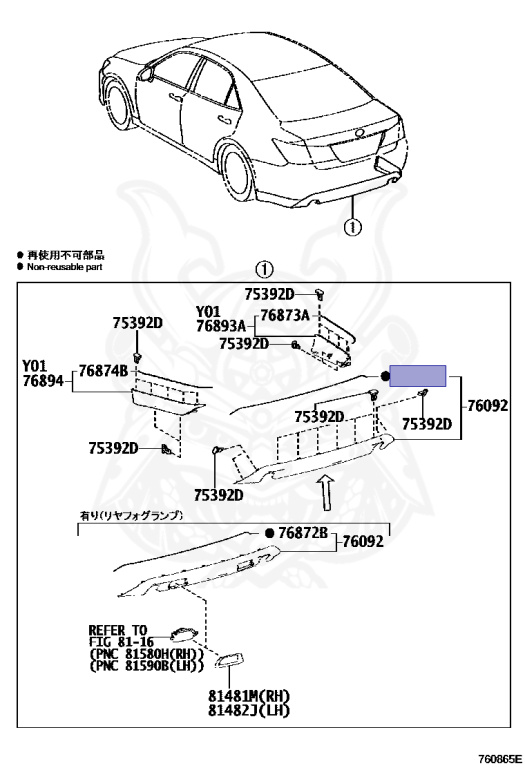 ① 

● 再使用不可部品
● Non-reusable part

①

75392D
Y01
76893A
76873A
75392D
75392D
Y01
76894
76874B
76092
75392D
75392D
75392D
75392D

有り(リヤフォグランプ)
● 76872B
76092

REFER TO
FIG 81-16
(PNC 81580H(RH))
(PNC 81590B(LH))

81481M(RH)
81482J(LH)

760865E