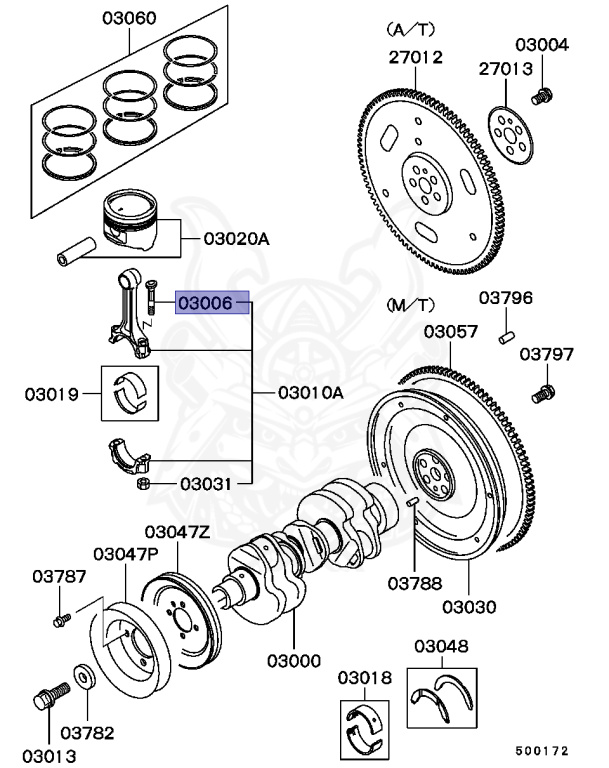 03060

(A/T)
27012
27013
03004

03020A

03006
(M/T)
03796
03057
03797
03019
03010A

03031

03047Z
03047P
03787
03788
03030
03000
03048
03018
03782
03013
500172