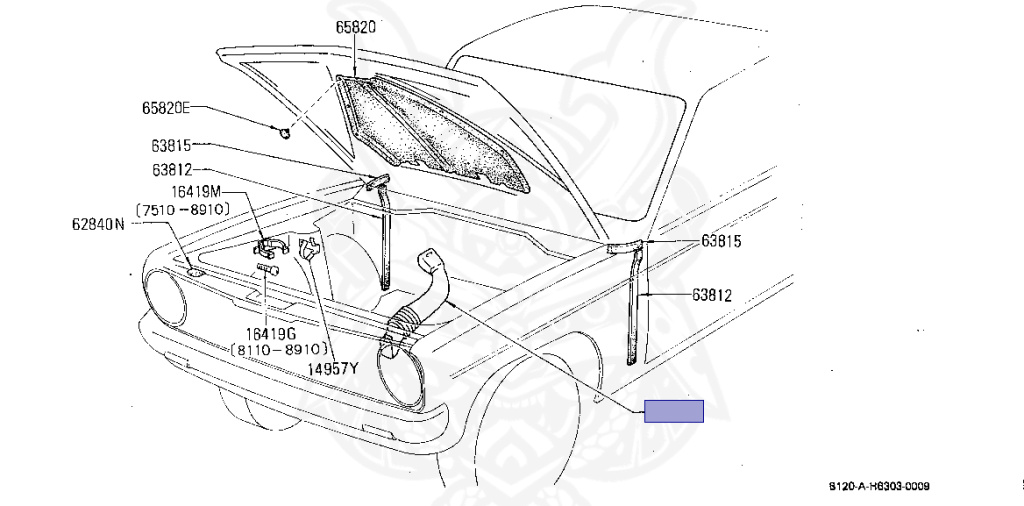 65820
65820E
63815
63812
16419M
(7510－8910)
62840N
63815
63812
16419G
(8110－8910)
14957Y
S120-A-H6303-0009