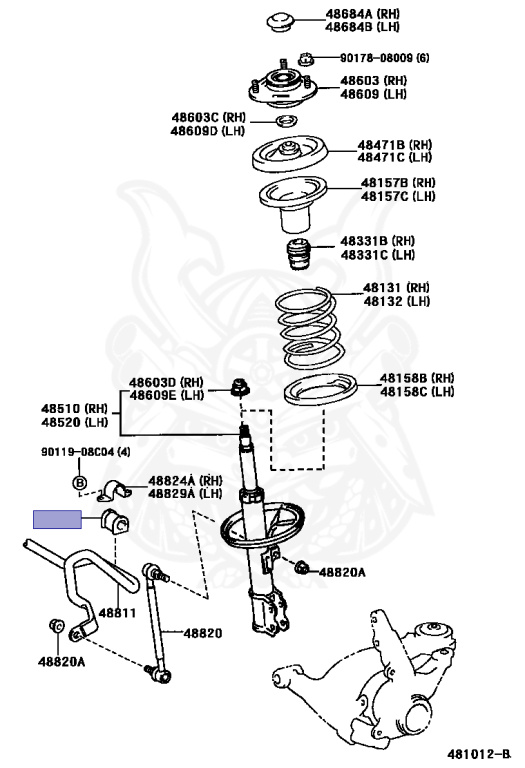 48684A (RH)
48684B (LH)

90178-08009 (6)

48603 (RH)
48609 (LH)

48603C (RH)
48609D (LH)

48471B (RH)
48471C (LH)

48157B (RH)
48157C (LH)

48331B (RH)
48331C (LH)

48131 (RH)
48132 (LH)

48603D (RH)
48609E (LH)

48158B (RH)
48158C (LH)

48510 (RH)
48520 (LH)

90119-08C04 (4)

B

48824A (RH)
48829A (LH)

48820A

48811

48820

48820A

481012-B