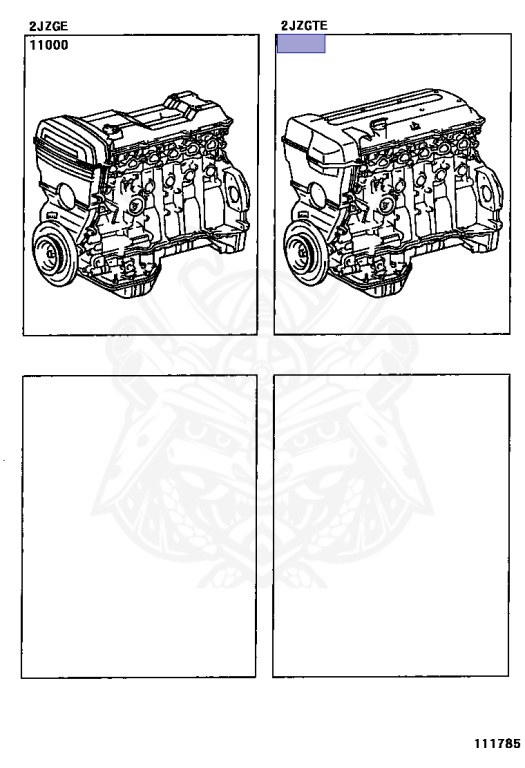 2JZGE
11000

2JZGTE

111785