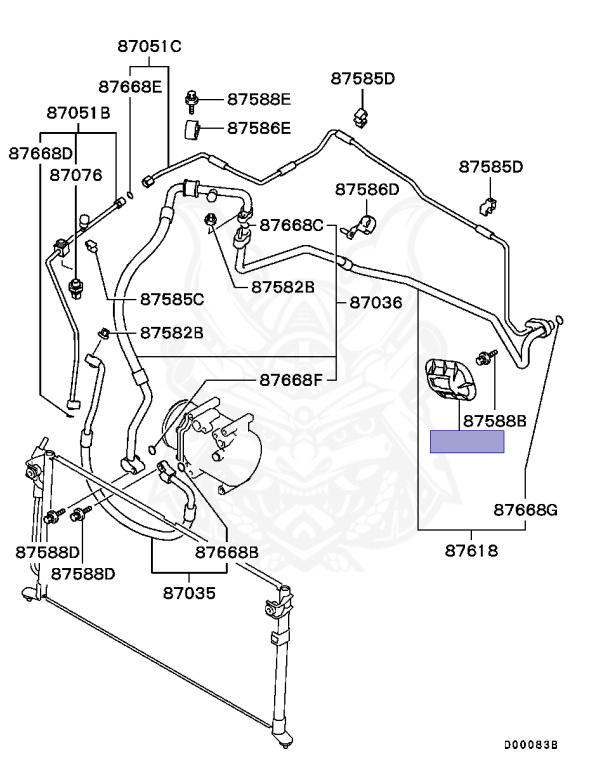 87051C
87668E
87588E
87586E
87585D
87051B
87668D
87076
87585D
87586D
87668C
87582B
87585C
87036
87582B
87668F
87588B
87668G
87618
87588D
87588D
87668B
87035
D00083B