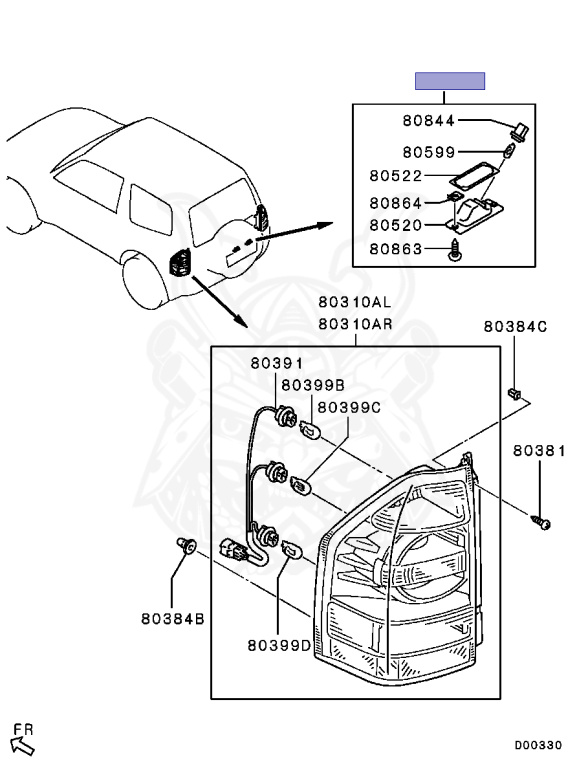 80844
80599
80522
80864
80520
80863

80310AL
80310AR
80384C
80391
80399B
80399C
80381
80384B
80399D

FR
D00330