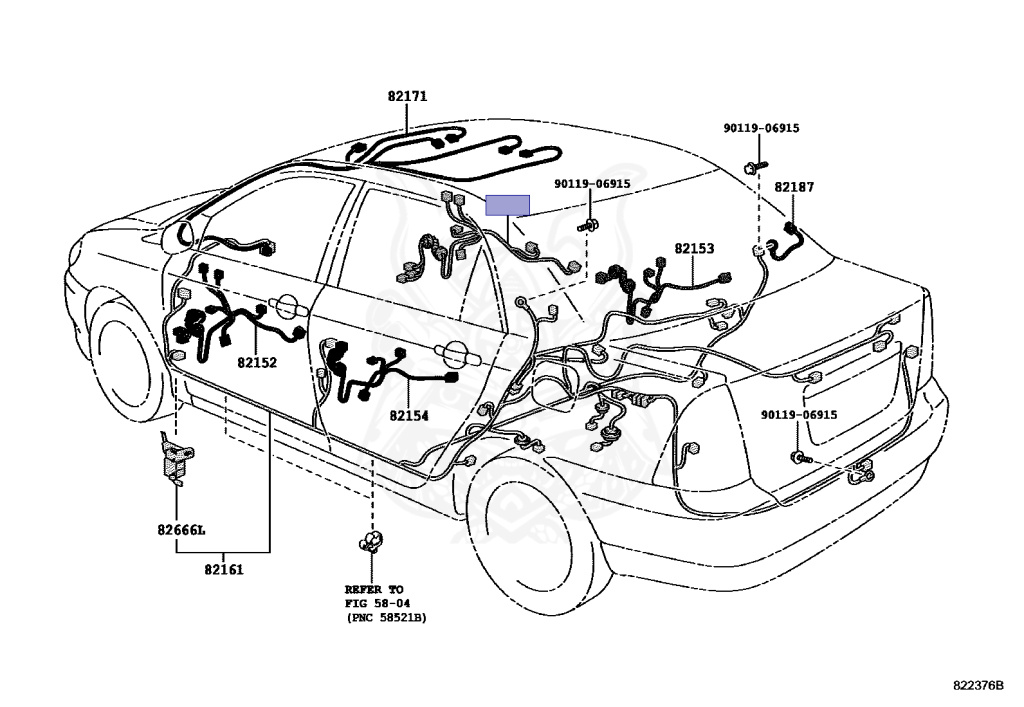 82171

90119-06915

90119-06915

82187

82153

82152

82154

90119-06915

82666L

82161

REFER TO
FIG 58-04
(PNC 58521B)

822376B