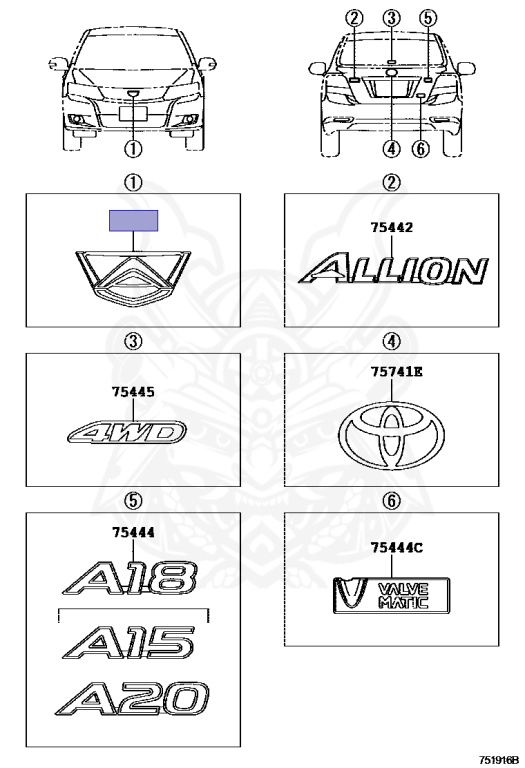 ①

② ③ ⑤

④ ⑥

①

②

75442

ALLION

③

75445

4WD

④

75741E

⑤

75444

A18

A15

A20

⑥

75444C

VALVE MATIC

751916B