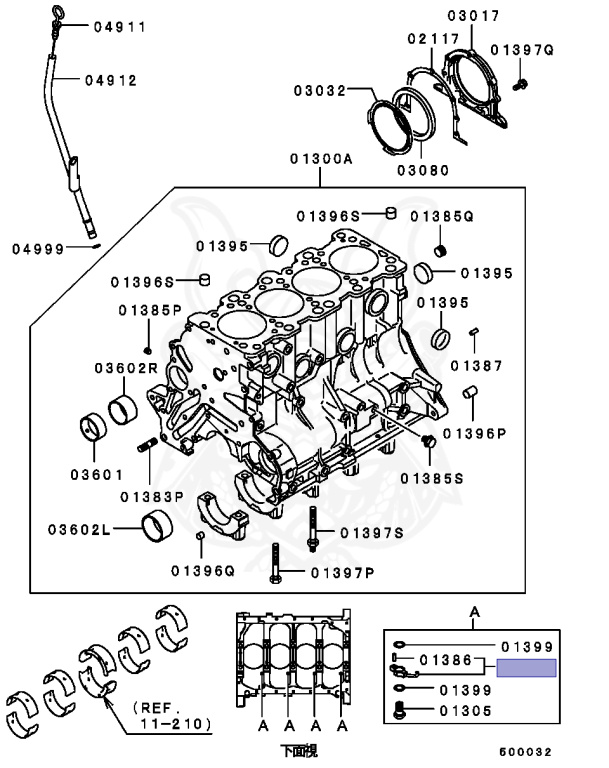 04911
04912
04999
03017
02117
01397Q
03032
03080
01300A
01396S
01385Q
01395
01395
01396S
01395
01385P
01387
03602R
01396P
03601
01385S
01383P
03602L
01397S
01396Q
01397P
(REF. 11-210)
A A A A
下面視
A
01399
01386
01399
01305
600032