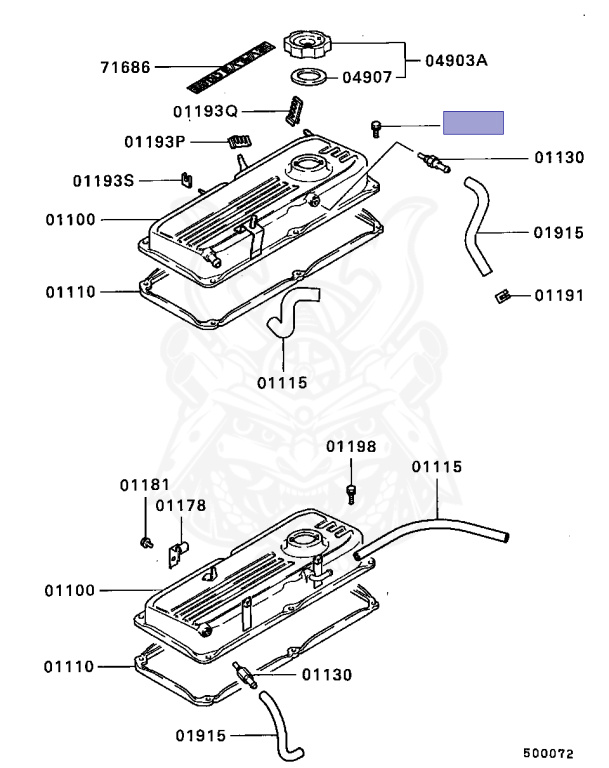 71686
04903A
04907
01193Q
01193P
01130
01193S
01100
01915
01110
01191
01115
01198
01115
01181
01178
01100
01110
01130
01915
500072