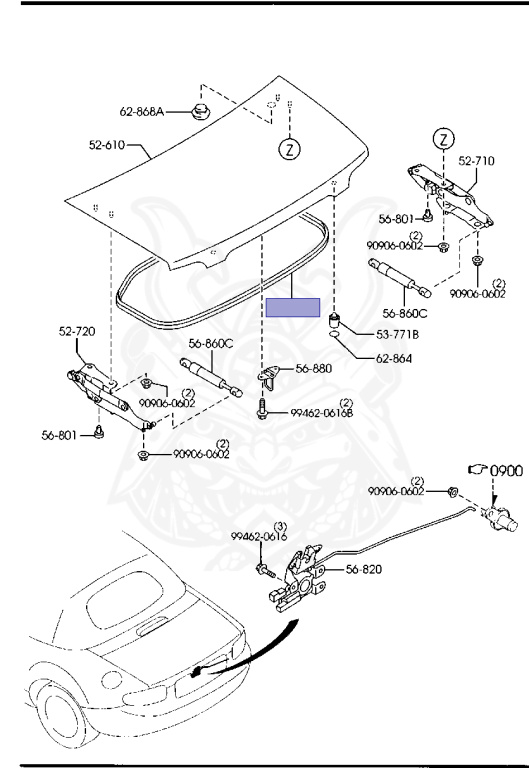 62-868A
52-610
Z
Z
52-710
56-801
(2)
90906-0602
(2)
90906-0602
56-860C
53-771B
62-864
52-720
56-860C
56-880
(2)
90906-0602
(2)
99462-0616B
56-801
(2)
90906-0602
0900
(2)
90906-0602
(3)
99462-0616
56-820