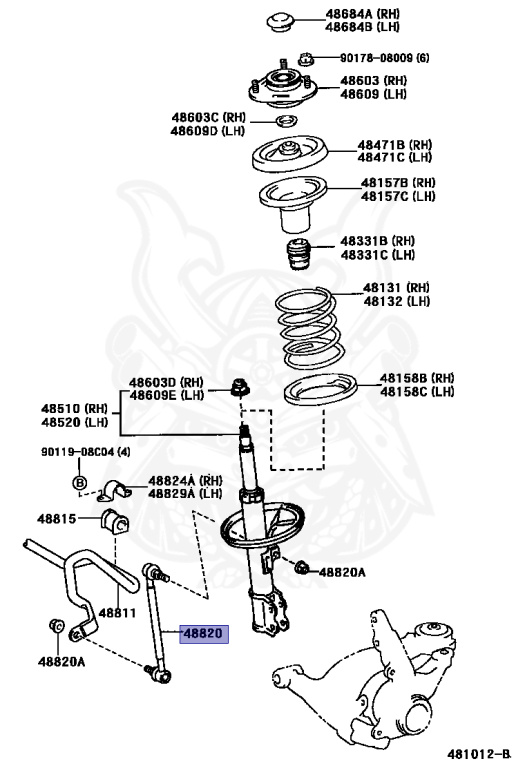 48684A (RH)
48684B (LH)

90178-08009 (6)

48603 (RH)
48609 (LH)

48603C (RH)
48609D (LH)

48471B (RH)
48471C (LH)

48157B (RH)
48157C (LH)

48331B (RH)
48331C (LH)

48131 (RH)
48132 (LH)

48603D (RH)
48609E (LH)

48158B (RH)
48158C (LH)

48510 (RH)
48520 (LH)

90119-08C04 (4)

B

48824A (RH)
48829A (LH)

48815

48820A

48811

48820

48820A

481012-B