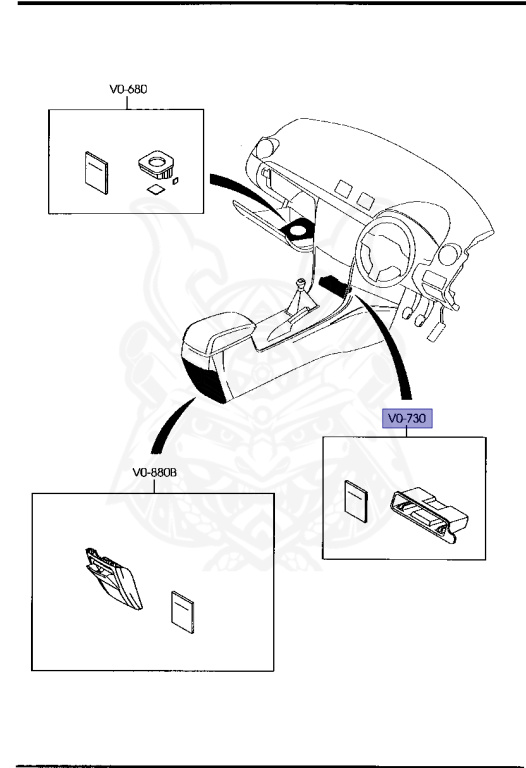 V0-680

V0-730

V0-880B