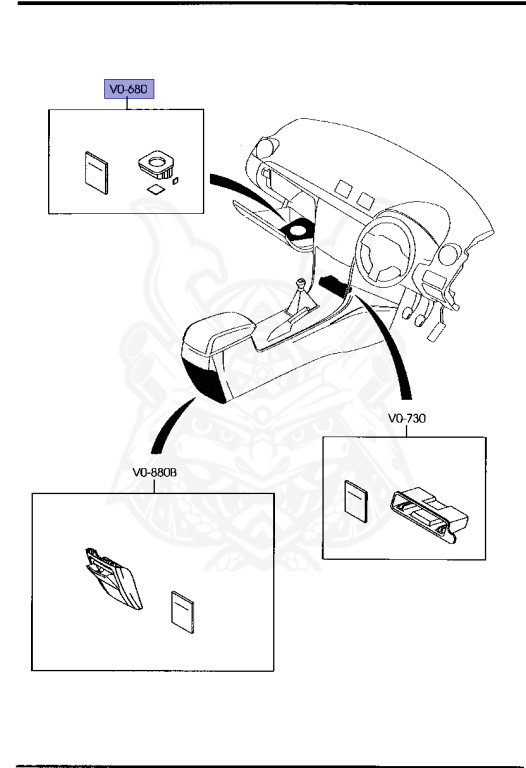 V0-680

V0-730

V0-880B