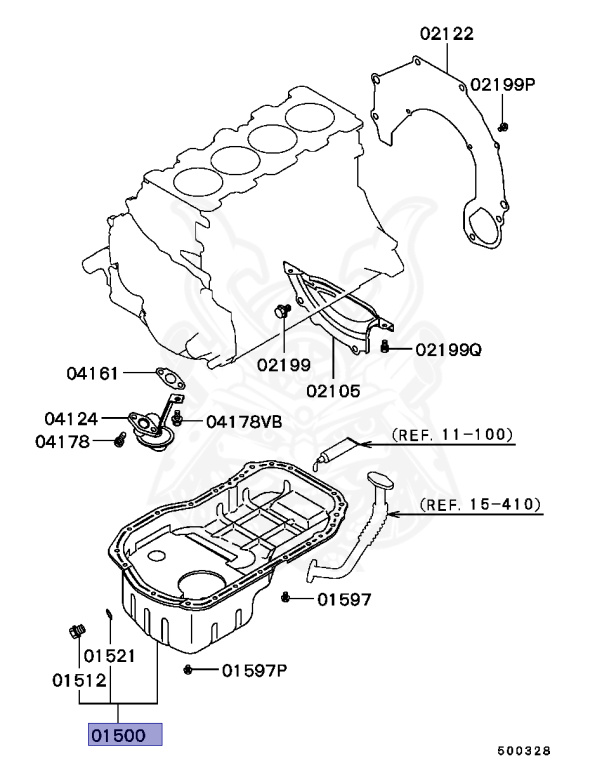 02122
02199P
02199
02105
02199Q
04161
04124
04178VB
04178
(REF. 11-100)
(REF. 15-410)
01597
01521
01512
01597P
01500
500328