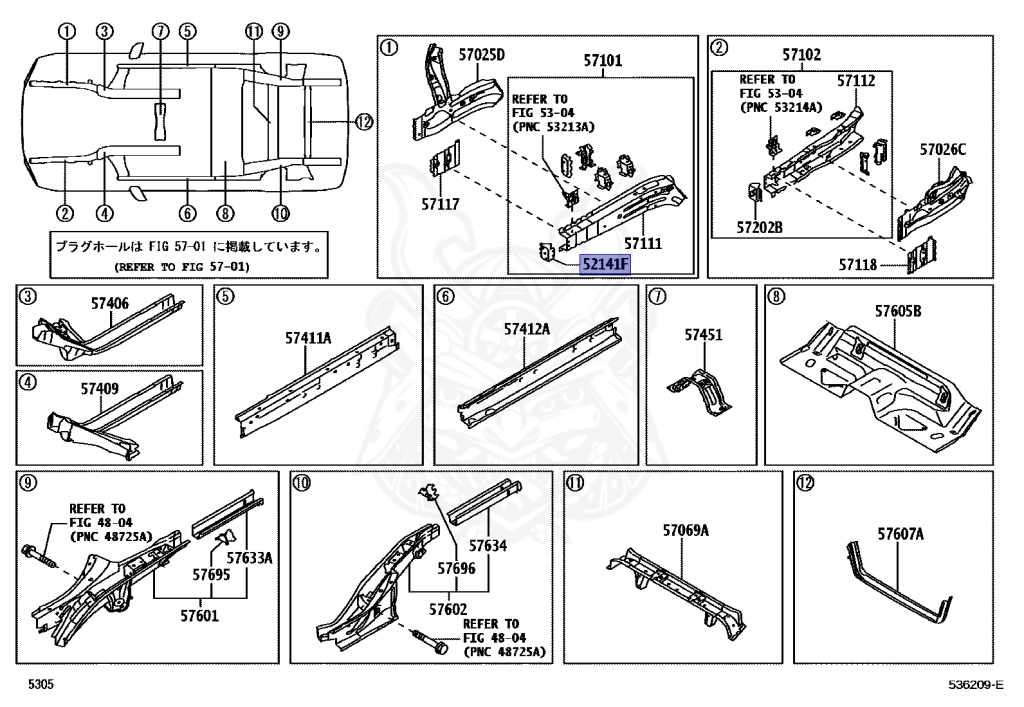 ① ③ ⑦ ⑤ ⑪ ⑨

⑫

② ④ ⑥ ⑧ ⑩

プラグホールは FIG 57-01 に掲載しています。
(REFER TO FIG 57-01)

①
57025D
57101
REFER TO
FIG 53-04
(PNC 53213A)
57117
57111
52141F

②
57102
REFER TO
FIG 53-04
(PNC 53214A)
57112
57026C
57202B
57118

③
57406

④
57409

⑤
57411A

⑥
57412A

⑦
57451

⑧
57605B

⑨
REFER TO
FIG 48-04
(PNC 48725A)
57633A
57695
57601

⑩
57634
57696
57602
REFER TO
FIG 48-04
(PNC 48725A)

⑪
57069A

⑫
57607A

5305

536209-E