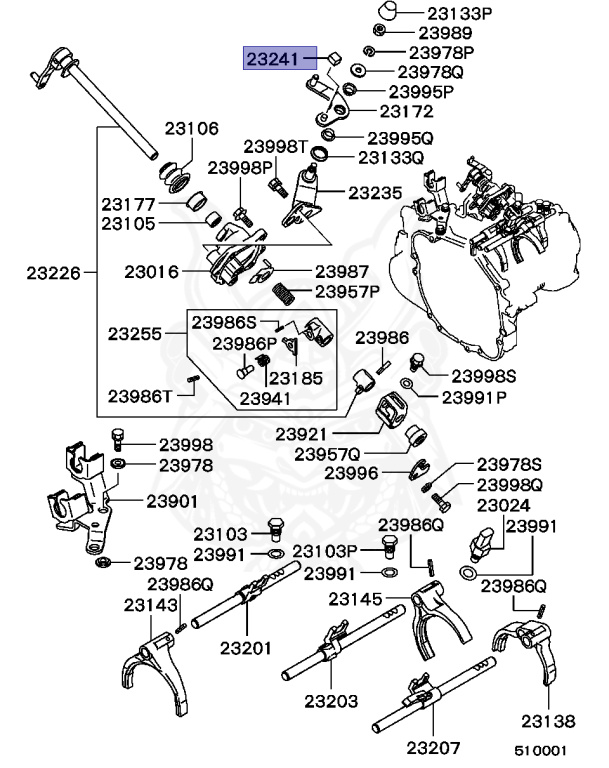 23133P
23989
23241
23978P
23978Q
23995P
23172
23106
23995Q
23998T
23133Q
23998P
23235
23177
23105
23226
23016
23987
23957P
23255
23986S
23986P
23986
23185
23998S
23986T
23941
23991P
23921
23957Q
23998
23978
23996
23978S
23998Q
23901
23024
23986Q
23991
23103
23991
23103P
23978
23991
23986Q
23986Q
23143
23145
23201
23203
23138
23207
510001