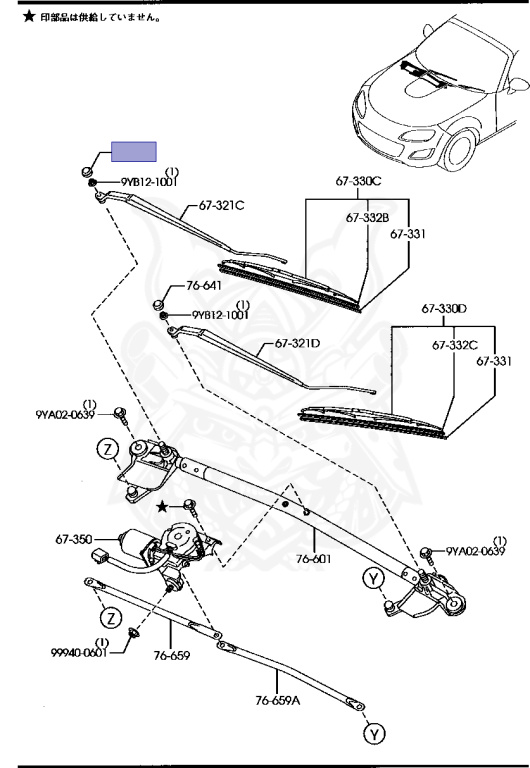 ★ 印部品は供給していません。

(1)
9YB12-1001

67-321C

67-330C

67-332B

67-331

76-641

(1)
9YB12-1001

67-321D

67-330D

67-332C

67-331

(1)
9YA02-0639

Z

★

67-350

76-601

(1)
9YA02-0639

Y

Z

(1)
99940-0601

76-659

76-659A

Y