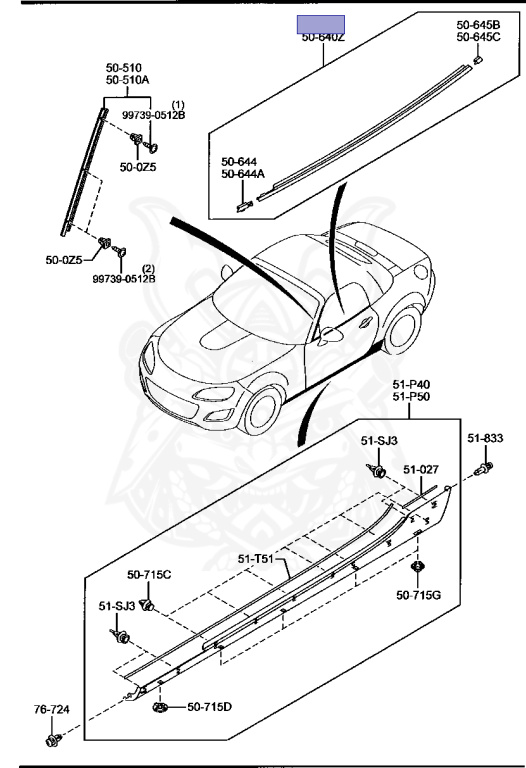 50-640Z
50-645B
50-645C
50-510
50-510A
(1)
99739-0512B
50-0Z5
50-644
50-644A
50-0Z5
(2)
99739-0512B
51-P40
51-P50
51-SJ3
51-833
51-027
51-T51
50-715C
51-SJ3
50-715G
76-724
50-715D