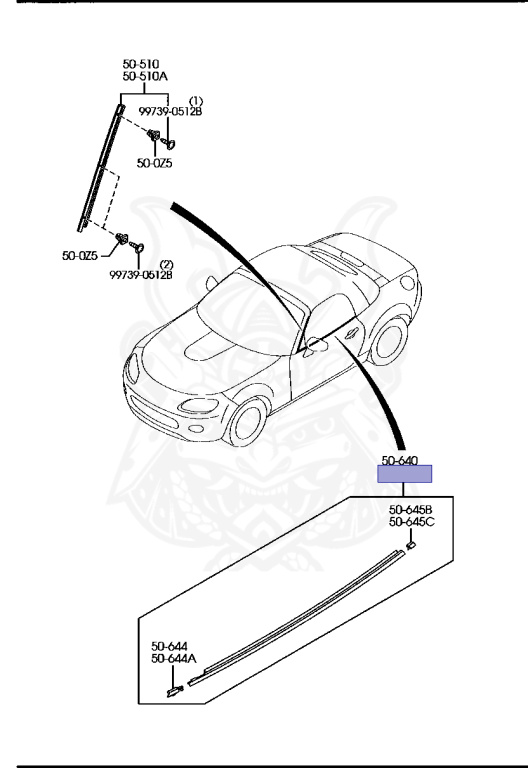 50-510
50-510A
(1)
99739-0512B
50-0Z5
50-0Z5
(2)
99739-0512B
50-640
50-645B
50-645C
50-644
50-644A