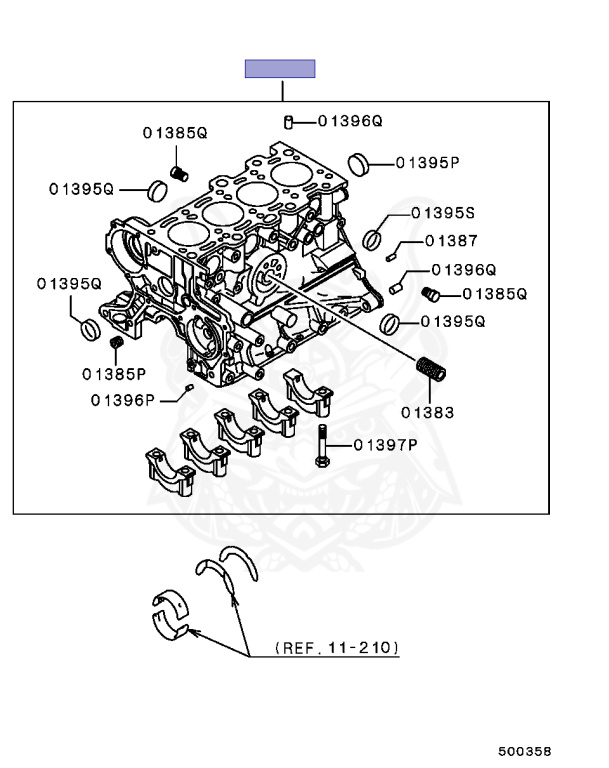 01396Q
01385Q
01395P
01395Q
01395S
01387
01396Q
01385Q
01395Q
01395Q
01385P
01396P
01383
01397P
(REF. 11-210)
500358