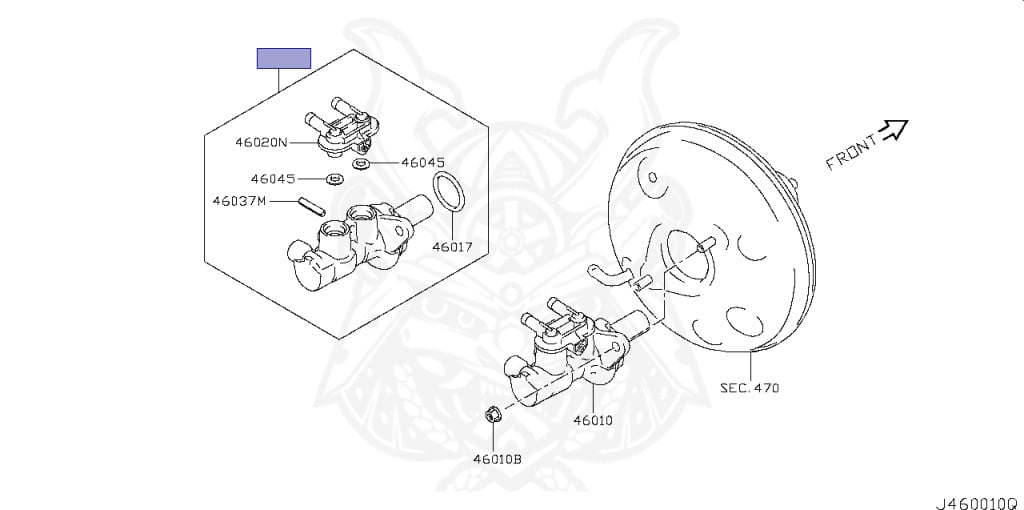 46020N
46045
46045
46037M
46017
FRONT
SEC. 470
46010
46010B
J460010Q