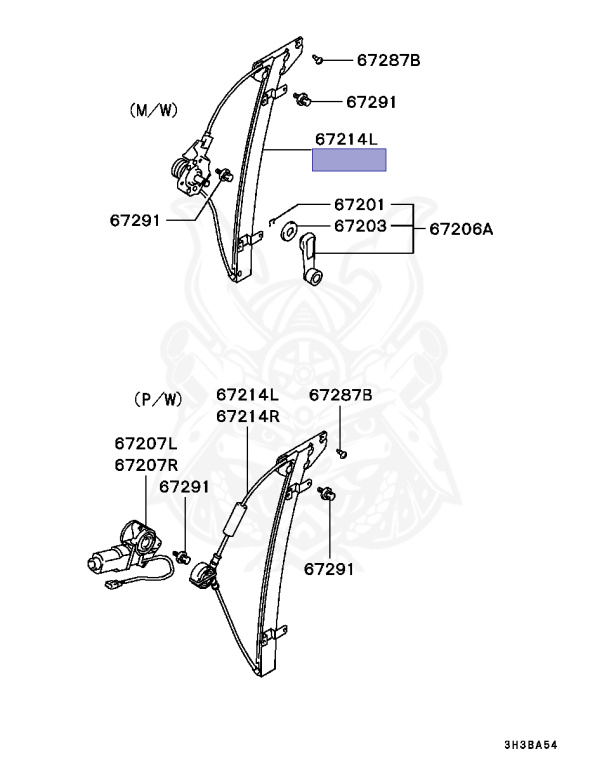 67287B
67291
(M/W)
67214L
67291
67201
67203
67206A

(P/W)
67214L
67214R
67287B
67207L
67207R
67291
67291

3H3BA54