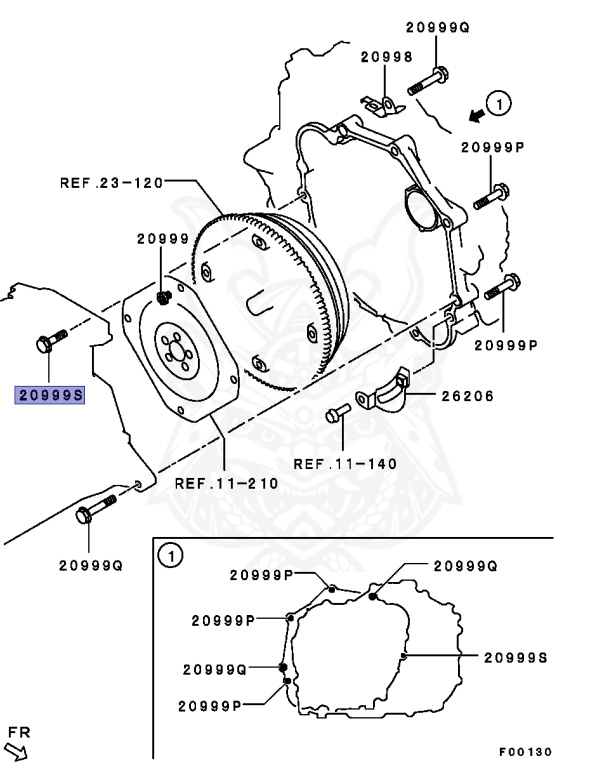 20999Q
20998
1
20999P
REF.23-120
20999
20999P
20999S
26206
REF.11-140
REF.11-210
20999Q
1
20999P
20999Q
20999P
20999Q
20999S
20999P
FR
F00130