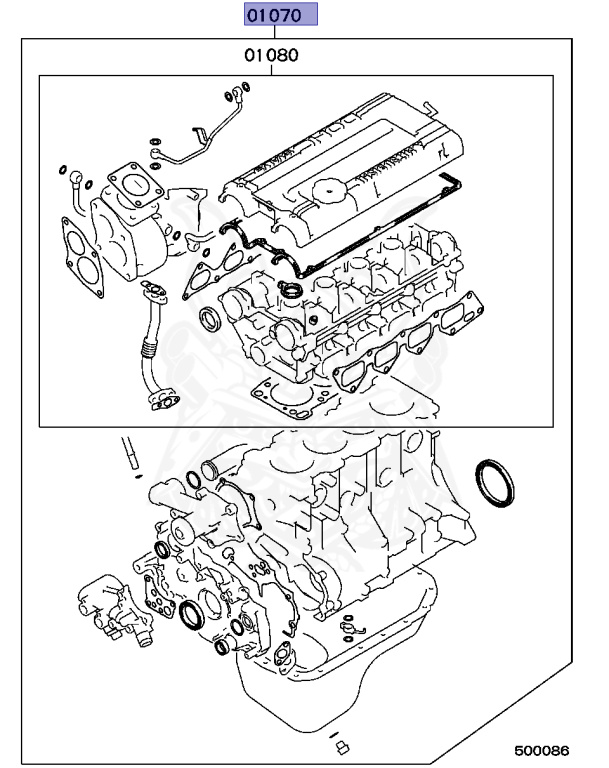 01070

01080

500086