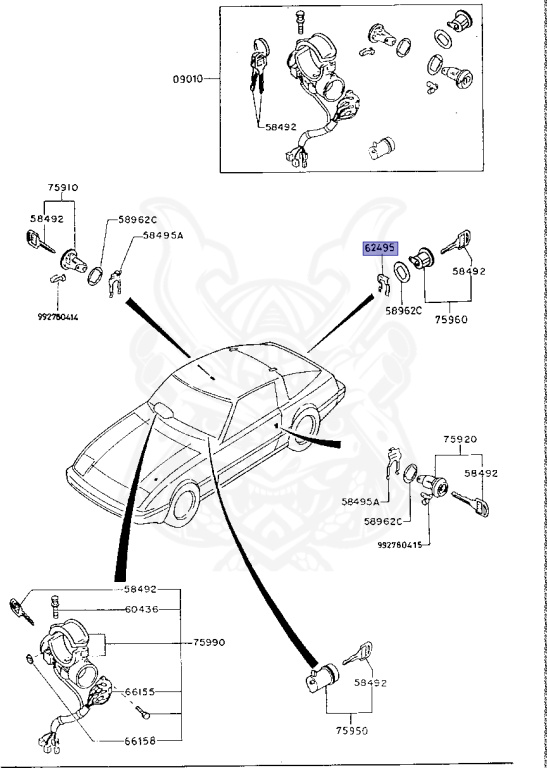 09010
58492
75910
58492
58962C
58495A
992780414
62495
58492
58962C
75960
75920
58492
58495A
58962C
992780415
58492
60436
75990
66155
66158
58492
75950