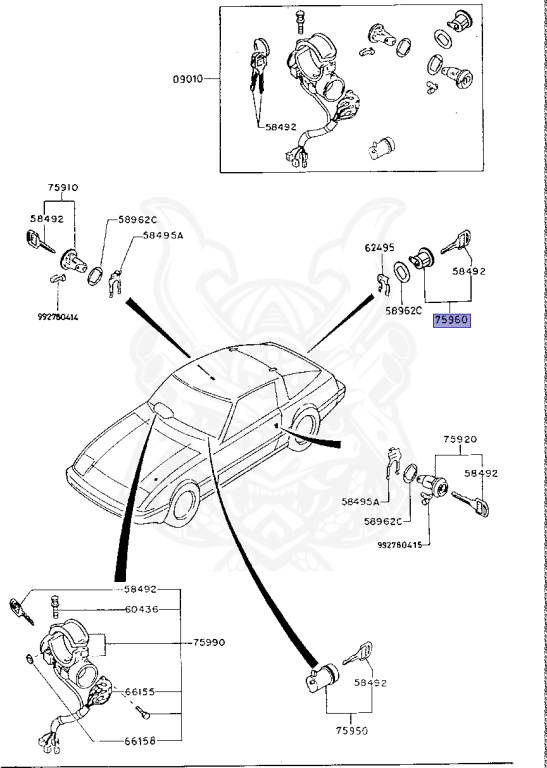 09010
58492
75910
58492
58962C
58495A
992780414
62495
58962C
58492
75960
75920
58492
58495A
58962C
992780415
58492
60436
75990
66155
66158
58492
75950