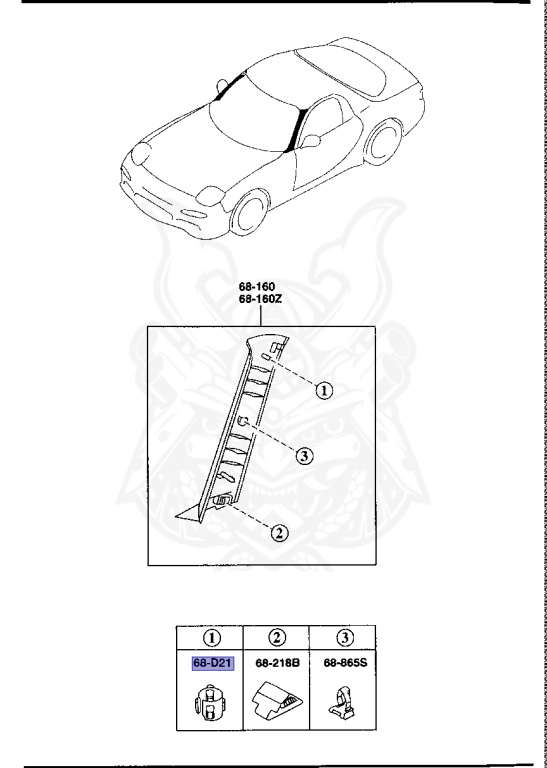 68-160
68-160Z

1
3
2

| 1 | 2 | 3 |
|---|---|---|
| 68-D21 | 68-218B | 68-865S |