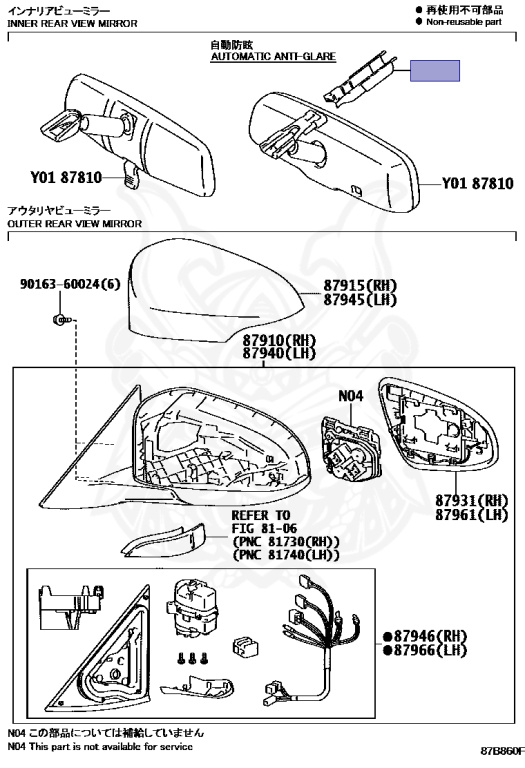 インナリアビューミラー
INNER REAR VIEW MIRROR

● 再使用不可部品
● Non-reusable part

自動防眩
AUTOMATIC ANTI-GLARE

Y01 87810

Y01 87810

アウタリヤビューミラー
OUTER REAR VIEW MIRROR

90163-60024(6)

87915(RH)
87945(LH)

87910(RH)
87940(LH)

N04

87931(RH)
87961(LH)

REFER TO
FIG 81-06
(PNC 81730(RH))
(PNC 81740(LH))

●87946(RH)
●87966(LH)

N04 この部品については補給していません
N04 This part is not available for service

87B860F