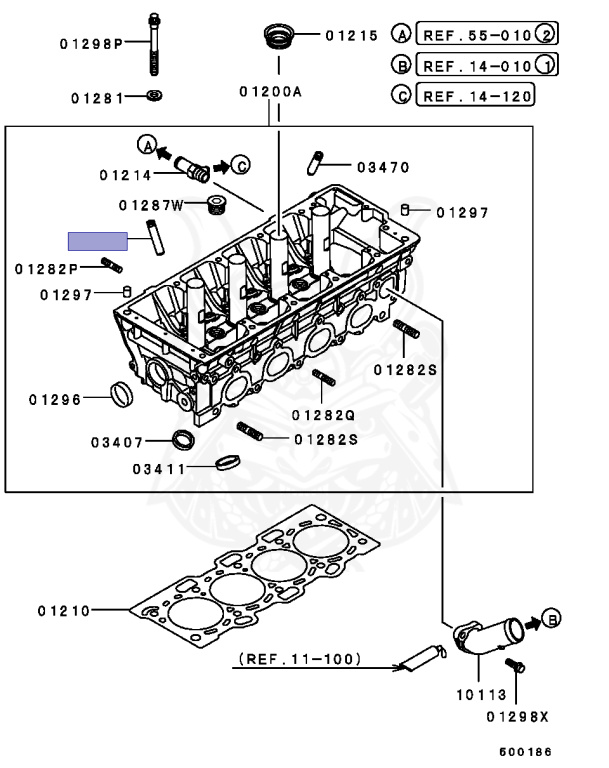 01298P
01215
A REF.55-010 2
B REF.14-010 1
C REF.14-120
01281
01200A
A
C
01214
03470
01287W
01297
01282P
01297
01282S
01296
01282Q
03407
01282S
03411
01210
B
(REF.11-100)
10113
01298X
600186