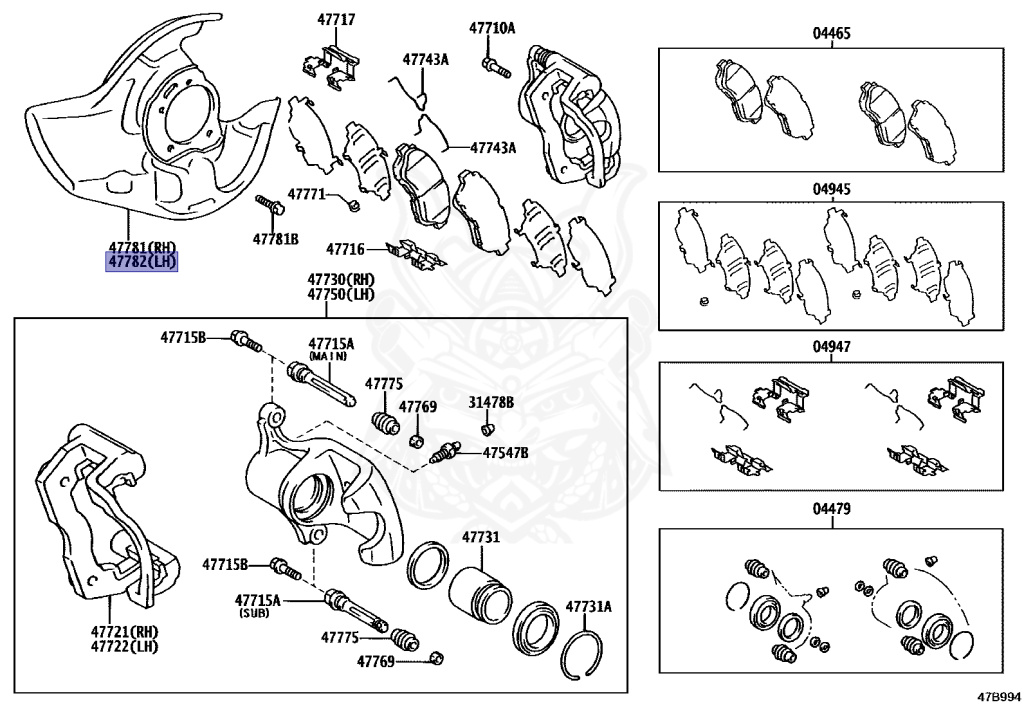 47717
47710A
47743A
47743A
47771
47781B
47716
47781(RH)
47782(LH)
47730(RH)
47750(LH)
47715B
47715A
(MAIN)
47775
47769
31478B
47547B
47731
47715B
47715A
(SUB)
47775
47769
47731A
47721(RH)
47722(LH)
04465
04945
04947
04479
47B994