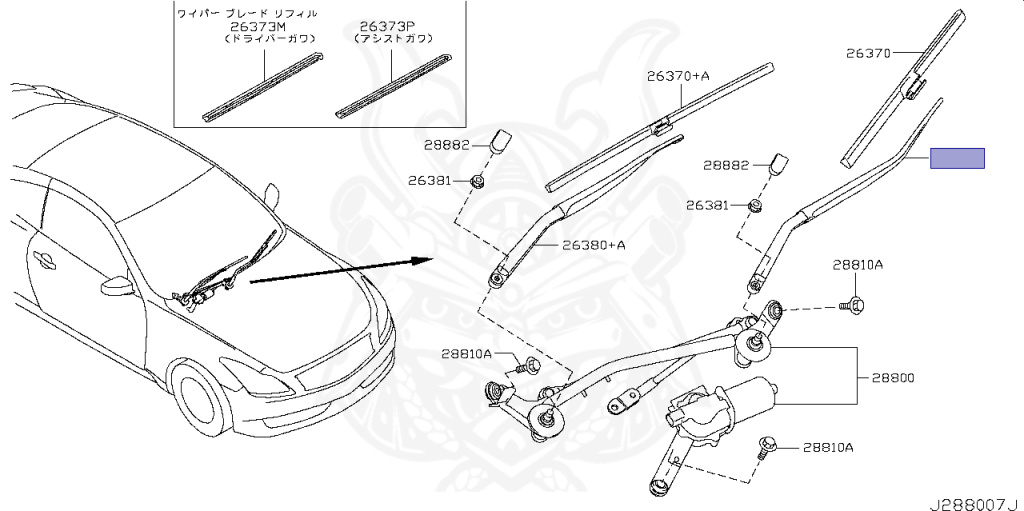 ワイパー ブレード リフィル
26373M
(ドライバーガワ)
26373P
(アシストガワ)

26370+A
26370
28882
26381
28882
26381
26380+A
28810A
28810A
28800
28810A
J288007J