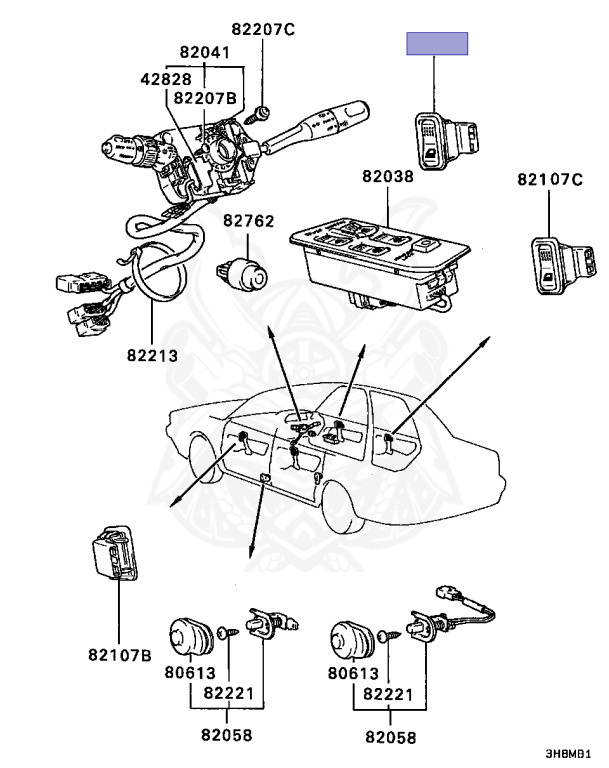 82207C
82041
42828
82207B
82038
82107C
82762
82213
82107B
80613
82221
82058
80613
82221
82058
3H8MB1