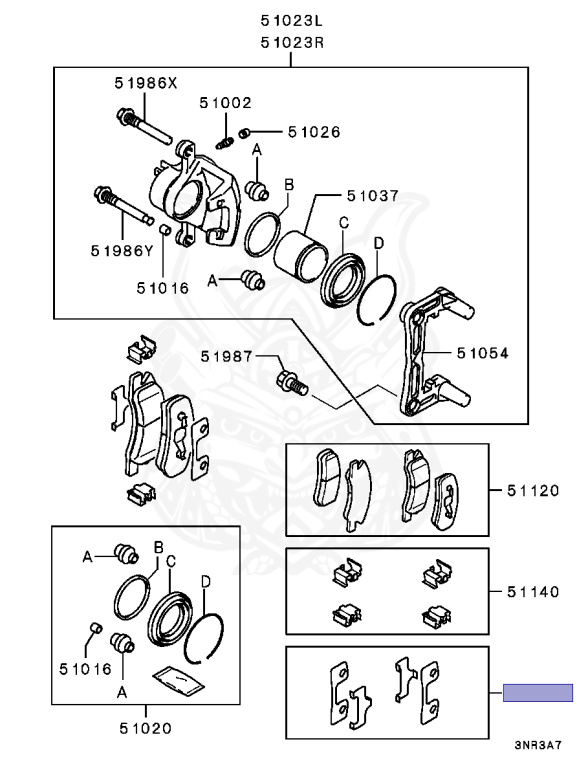 51023L
51023R
51986X
51002
51026
A
B
51037
C
D
51986Y
51016
A
51987
51054
51120
51140
A
B
C
D
51016
A
51020
3NR3A7