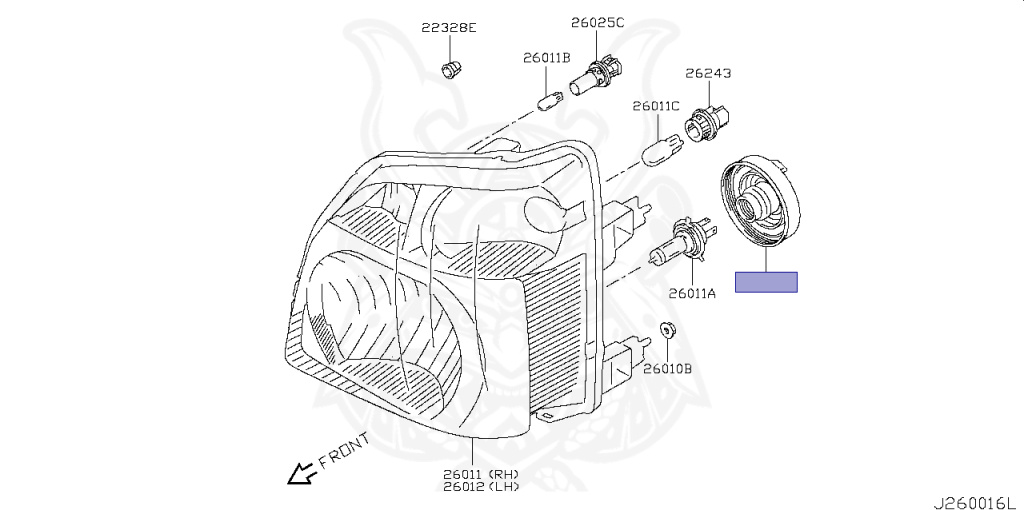 22328E
26025C
26011B
26243
26011C
26011A
26010B
FRONT
26011 (RH)
26012 (LH)
J260016L