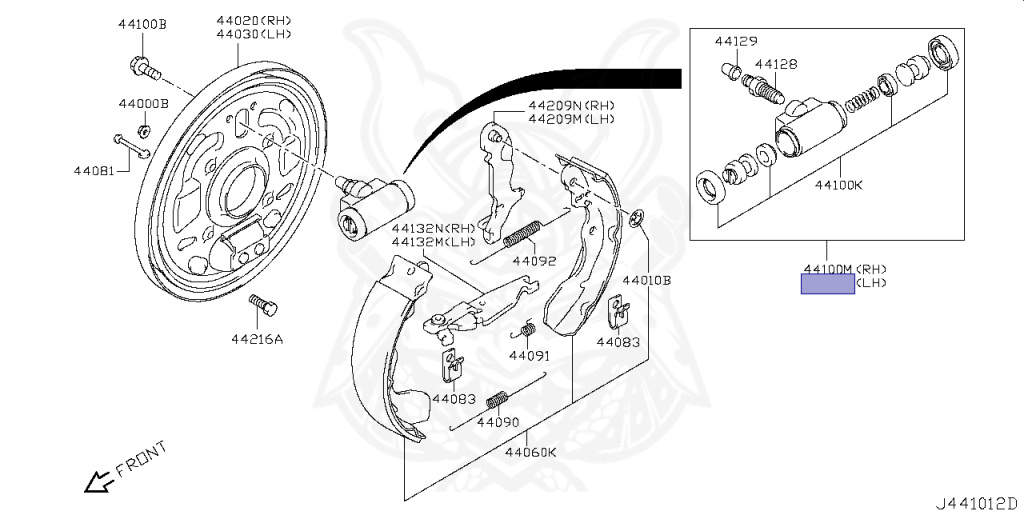 44100B
44020(RH)
44030(LH)
44000B
44081
44216A
44209N(RH)
44209M(LH)
44132N(RH)
44132M(LH)
44092
44010B
44091
44083
44083
44090
44060K
44129
44128
44100K
44100M(RH)
(LH)
FRONT
J441012D