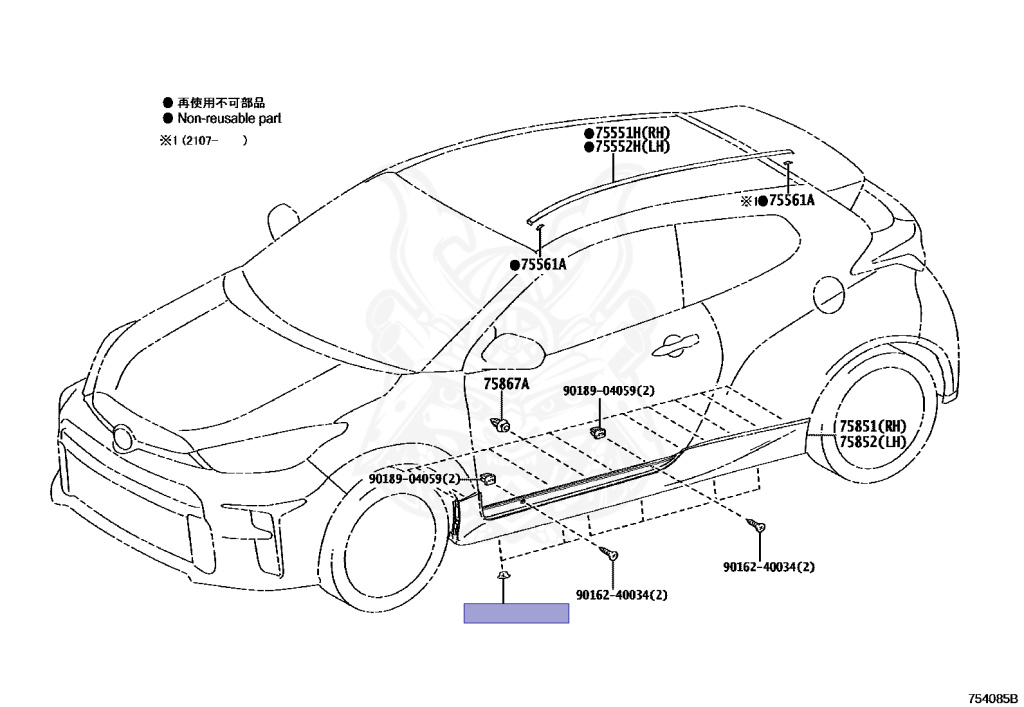 ● 再使用不可部品
● Non-reusable part
※1 (2107-　　)

●75551H(RH)
●75552H(LH)

※1●75561A

●75561A

75867A

90189-04059(2)

75851(RH)
75852(LH)

90189-04059(2)

90162-40034(2)

90162-40034(2)

754085B