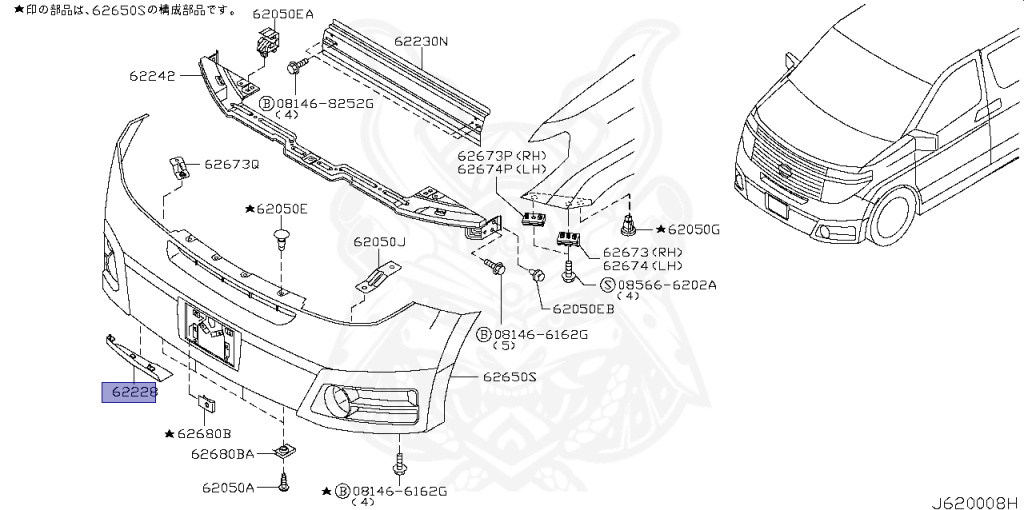 ★印の部品は、62650Sの構成部品です。

62050EA
62230N
62242
Ⓑ08146-8252G
(4)
62673Q
★62050E
62050J
62673P(RH)
62674P(LH)
★62050G
62673(RH)
62674(LH)
Ⓢ08566-6202A
(4)
62050EB
Ⓑ08146-6162G
(5)
62650S
62228
★62680B
62680BA
62050A
★Ⓑ08146-6162G
(4)
J620008H