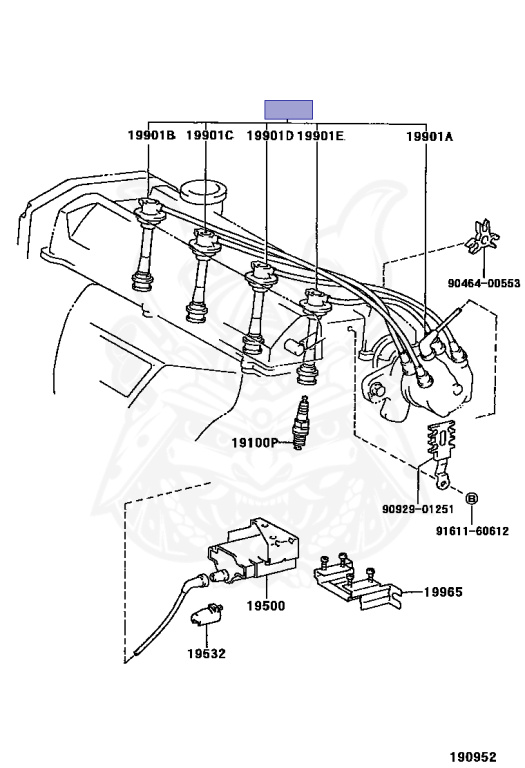 19901B 19901C 19901D 19901E 19901A

90464-00553

19100P

90929-01251

B

91611-60612

19500

19965

19532

190952