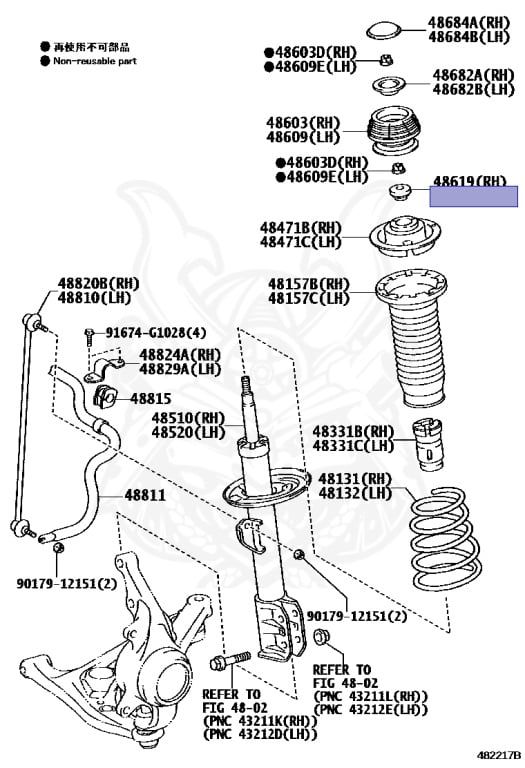 ● 再使用不可部品
● Non-reusable part

48684A(RH)
48684B(LH)

●48603D(RH)
●48609E(LH)

48682A(RH)
48682B(LH)

48603(RH)
48609(LH)

●48603D(RH)
●48609E(LH)

48619(RH)

48471B(RH)
48471C(LH)

48157B(RH)
48157C(LH)

48820B(RH)
48810(LH)

91674-G1028(4)

48824A(RH)
48829A(LH)

48815

48510(RH)
48520(LH)

48331B(RH)
48331C(LH)

48131(RH)
48132(LH)

48811

90179-12151(2)

90179-12151(2)

REFER TO
FIG 48-02
(PNC 43211L(RH))
(PNC 43212E(LH))

REFER TO
FIG 48-02
(PNC 43211K(RH))
(PNC 43212D(LH))

482217B