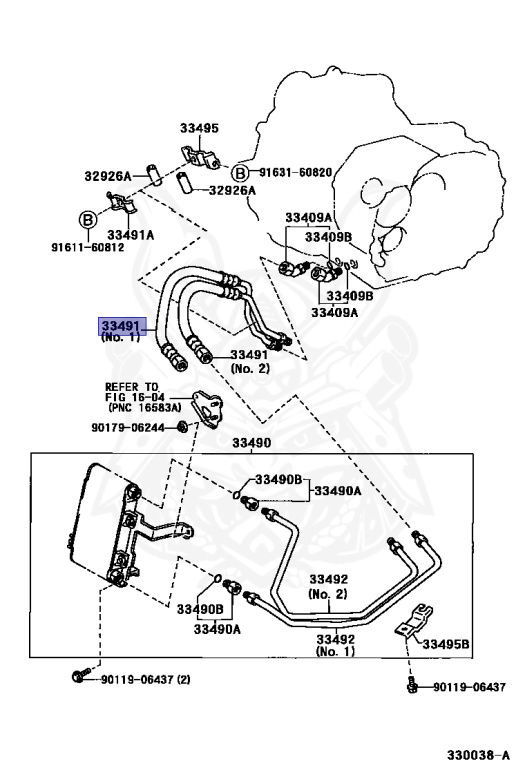 33495
32926A
B 91631-60820
32926A
B
33491A
91611-60812
33409A
33409B
33409B
33409A
33491
(No. 1)
33491
(No. 2)
REFER TO
FIG 16-04
(PNC 16583A)
90179-06244
33490
33490B
33490A
33492
(No. 2)
33490B
33490A
33492
(No. 1)
33495B
90119-06437 (2)
90119-06437
330038-A