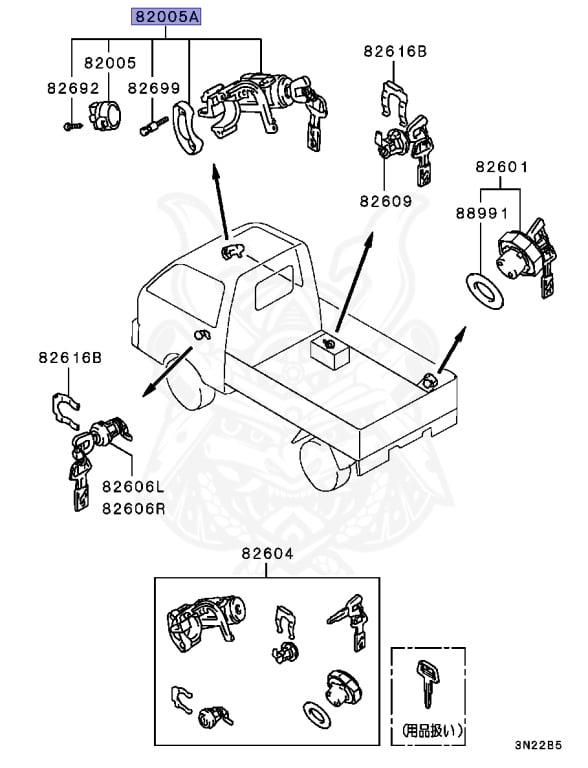 82005A
82005
82692
82699
82616B
82609
82601
88991
82616B
82606L
82606R
82604
(用品扱い)
3N22B5