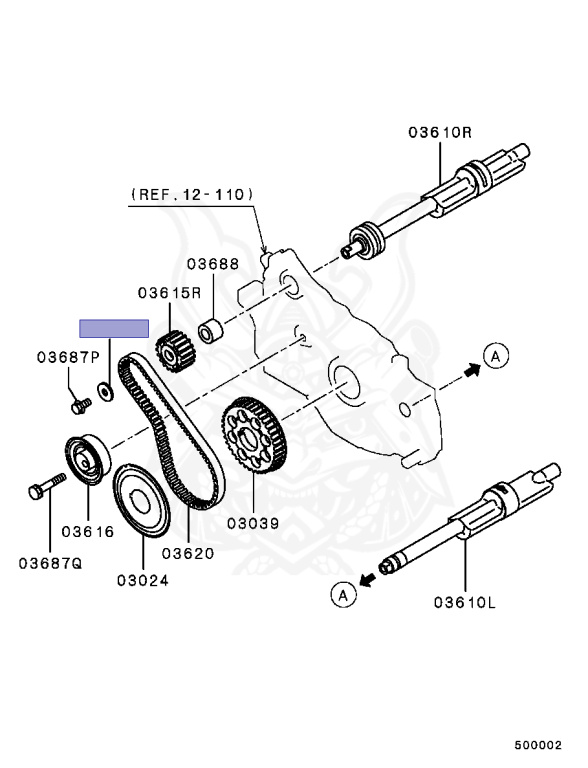 03610R

(REF.12-110)

03688

03615R

03687P

A

03616

03687Q

03024

03620

03039

A

03610L

500002