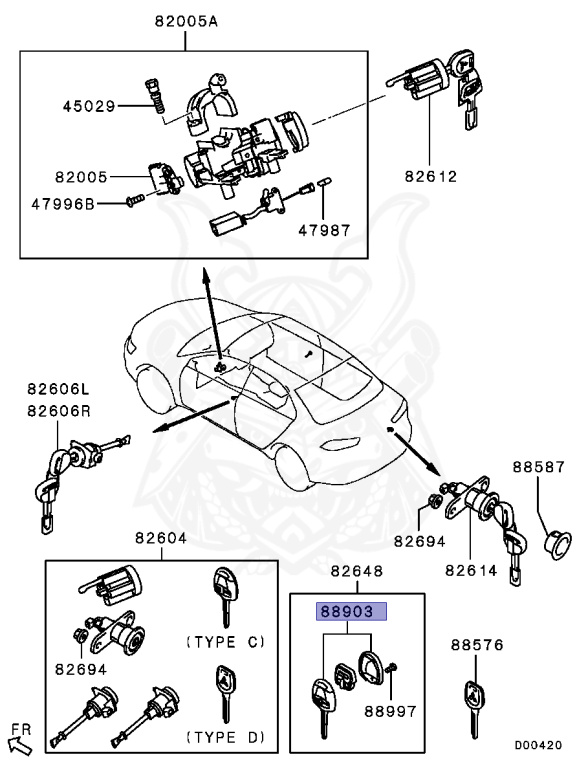 82005A

45029

82005

47996B

47987

82612

82606L
82606R

88587

82694

82614

82604

82694

(TYPE C)

(TYPE D)

82648

88903

88997

88576

FR

D00420